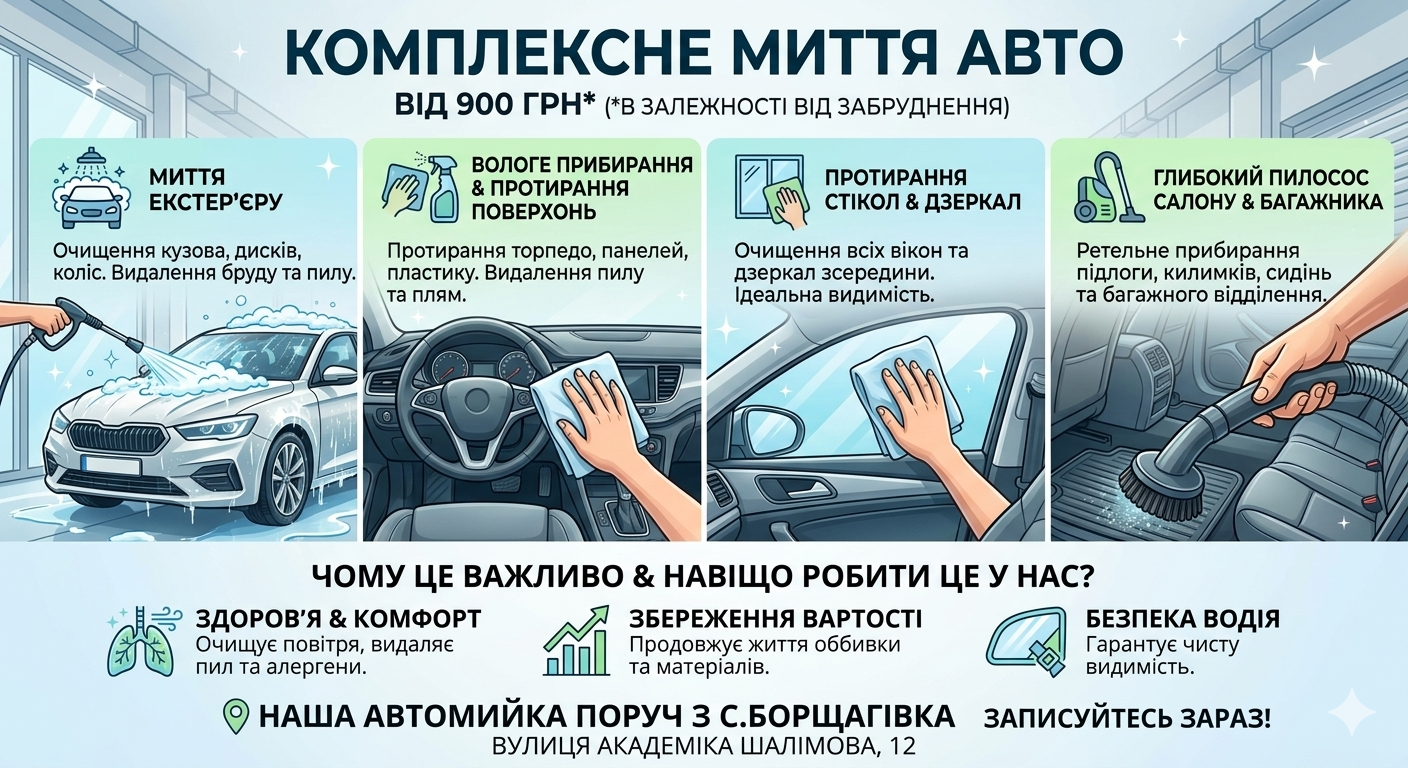 КОМПЛЕКСНЕ МИТТЯ АВТО

ВІД 900 ГРН* (*В ЗАЛЕЖНОСТІ ВІД ЗАБРУДНЕННЯ)

МИТТЯ ЕКСТЕР'ЄРУ

Очищення кузова, дисків, коліс. Видалення бруду та пилу.

ВОЛОГЕ ПРИБИРАННЯ & ПРОТИРАННЯ ПОВЕРХОНЬ

Протирання торпедо, панелей, пластику. Видалення пилу та плям.

ПРОТИРАННЯ СТІКОЛ & ДЗЕРКАЛ

Очищення всіх вікон та дзеркал зсередини. Ідеальна видимість.

ГЛИБОКИЙ ПИЛОСОС САЛОНУ & БАГАЖНИКА

Ретельне прибирання підлоги, килимків, сидінь та багажного відділення.

ЧОМУ ЦЕ ВАЖЛИВО & НАВІЩО РОБИТИ ЦЕ У НАС?

ЗДОРОВ'Я & КОМФОРТ
Очищує повітря, видаляє пил та алергени.

ЗБЕРЕЖЕННЯ ВАРТОСТІ
Продовжує життя оббивки та матеріалів.

БЕЗПЕКА ВОДІЯ
Гарантує чисту видимість.

НАША АВТОМИЙКА ПОРУЧ З С.БОРЩАГІВКА
ВУЛИЦЯ АКАДЕМІКА ШАЛІМОВА, 12

ЗАПИСУЙТЕСЬ ЗАРАЗ!