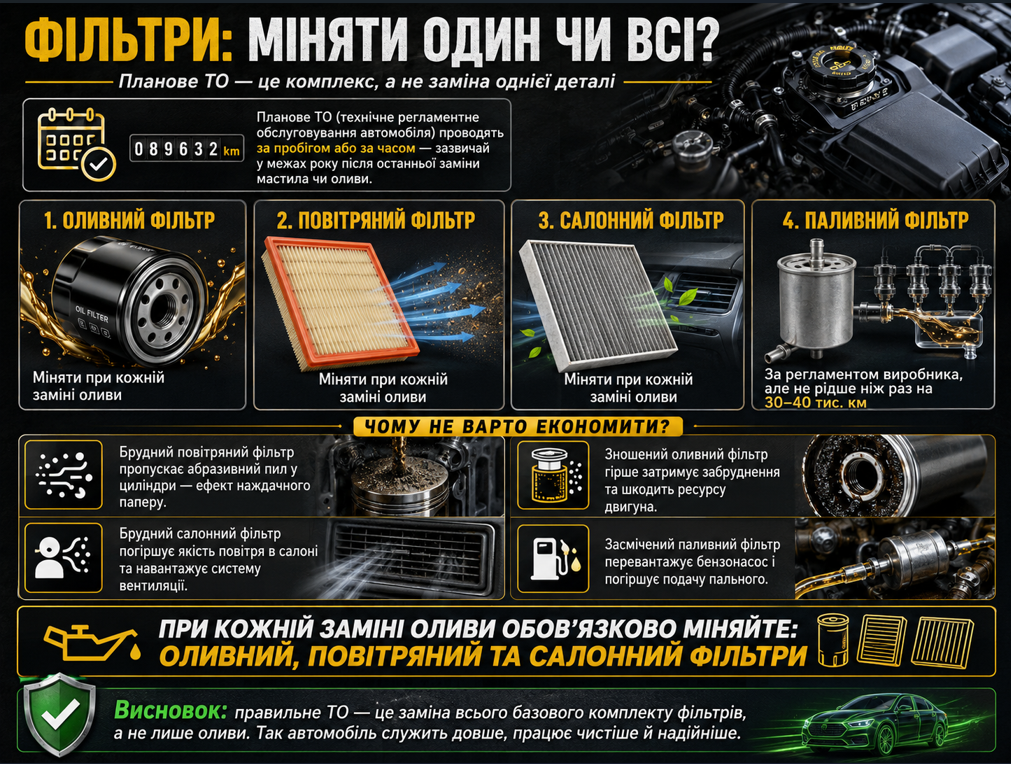 ФІЛЬТРИ: МІНЯТИ ОДИН ЧИ ВСІ?

Планове ТО — це комплекс, а не заміна однієї деталі

089632 km

Планове ТО (технічне регламентне обслуговування автомобіля) проводять за пробігом або за часом — зазвичай у межах року після останньої заміни мастила чи оливи.

1. ОЛИВНИЙ ФІЛЬТР

OIL FILTER

Міняти при кожній заміні оливи

2. ПОВІТРЯНИЙ ФІЛЬТР

Міняти при кожній заміні оливи

3. САЛОННИЙ ФІЛЬТР

Міняти при кожній заміні оливи

4. ПАЛИВНИЙ ФІЛЬТР

За регламентом виробника, але не рідше ніж раз на 30–40 тис. км

ЧОМУ НЕ ВАРТО ЕКОНОМИТИ?

Брудний повітряний фільтр пропускає абразивний пил у циліндри — ефект наждачного паперу.

Брудний салонний фільтр погіршує якість повітря в салоні та навантажує систему вентиляції.

Зношений оливний фільтр гірше затримує забруднення та шкодить ресурсу двигуна.

Засмічений паливний фільтр перевантажує бензонасос і погіршує подачу пального.

ПРИ КОЖНІЙ ЗАМІНІ ОЛИВИ ОБОВ'ЯЗКОВО МІНЯЙТЕ: ОЛИВНИЙ, ПОВІТРЯНИЙ ТА САЛОННИЙ ФІЛЬТРИ

Висновок: правильне ТО — це заміна всього базового комплекту фільтрів, а не лише оливи. Так автомобіль служить довше, працює чистіше й надійніше.